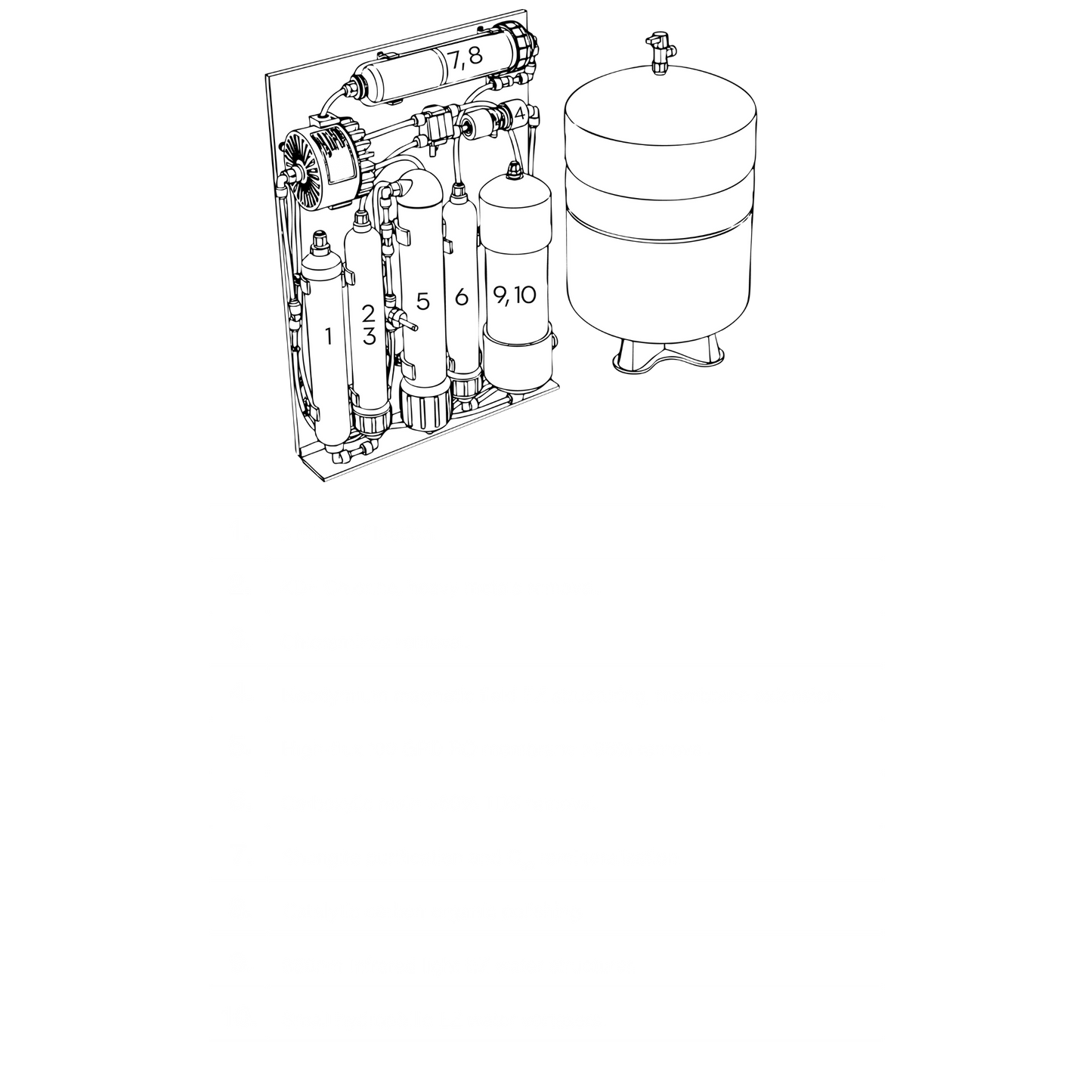 7,8
4
1
2
3
5
6
9,10